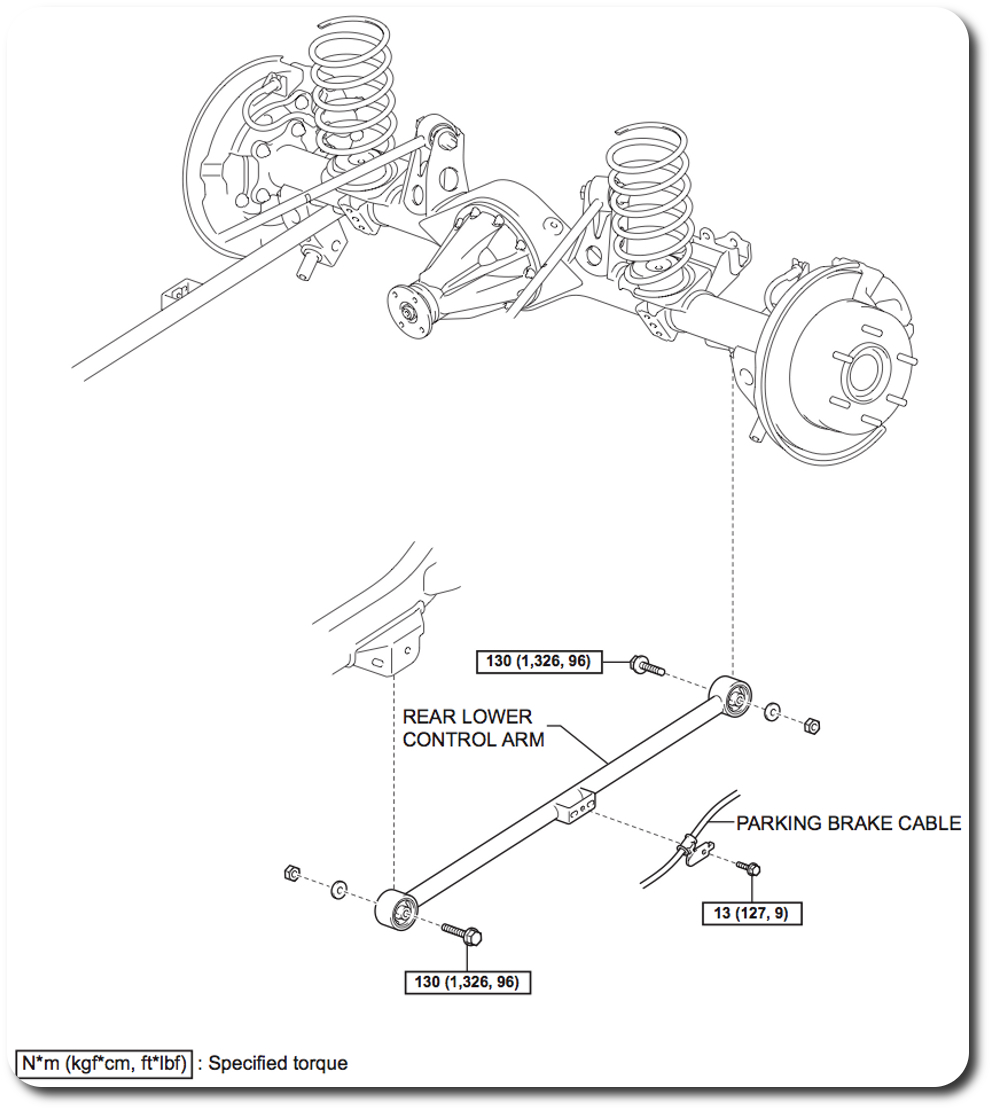 130 (1,326, 96)

REAR LOWER CONTROL ARM

PARKING BRAKE CABLE

13 (127, 9)

130 (1,326, 96)

N*m (kgf*cm, ft*lbf) : Specified torque